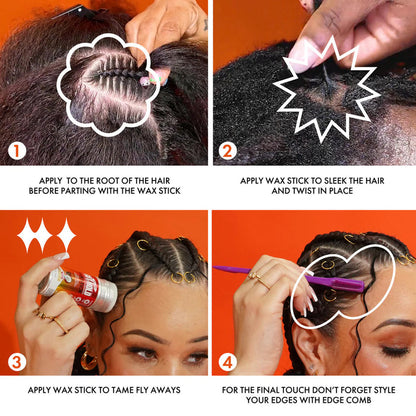 1

APPLY TO THE ROOT OF THE HAIR BEFORE PARTING WITH THE WAX STICK

2

APPLY WAX STICK TO SLEEK THE HAIR AND TWIST IN PLACE

3

APPLY WAX STICK TO TAME FLY AWAYS

4

FOR THE FINAL TOUCH DON'T FORGET STYLE YOUR EDGES WITH EDGE COMB